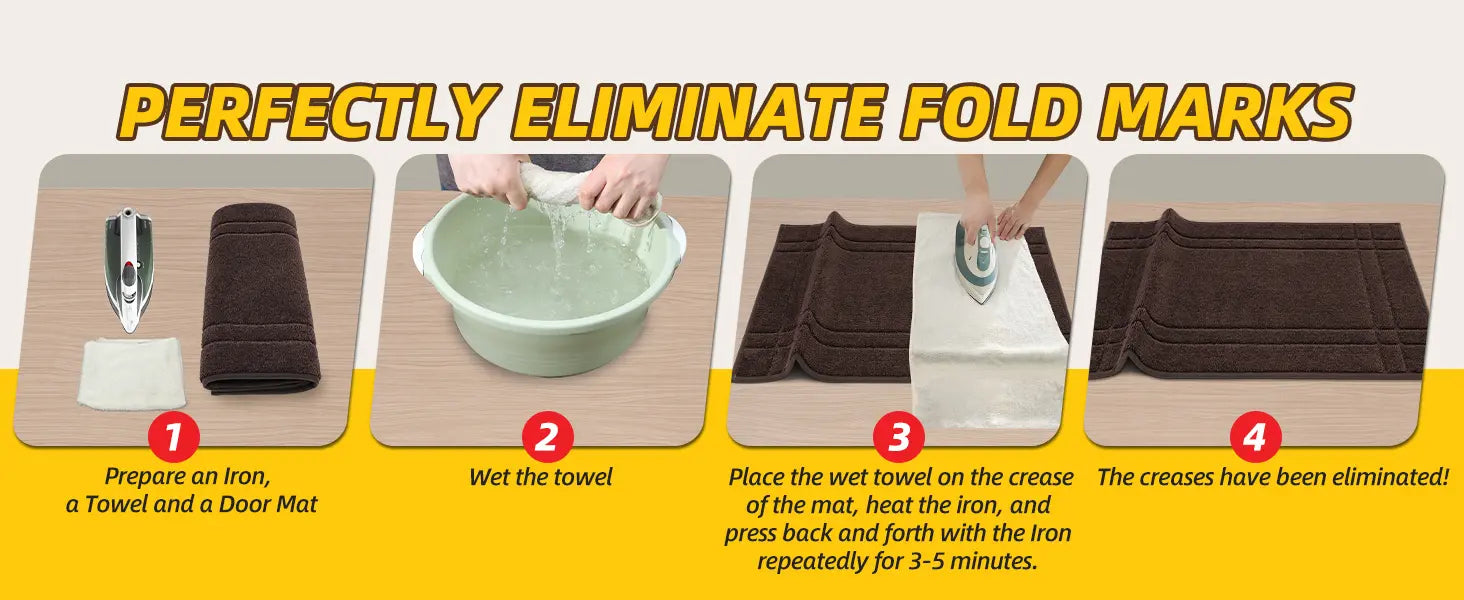 PERFECTLY ELIMINATE FOLD MARKS

1
Prepare an Iron, a Towel and a Door Mat

2
Wet the towel

3
Place the wet towel on the crease of the mat, heat the iron, and press back and forth with the Iron repeatedly for 3-5 minutes.

4
The creases have been eliminated!