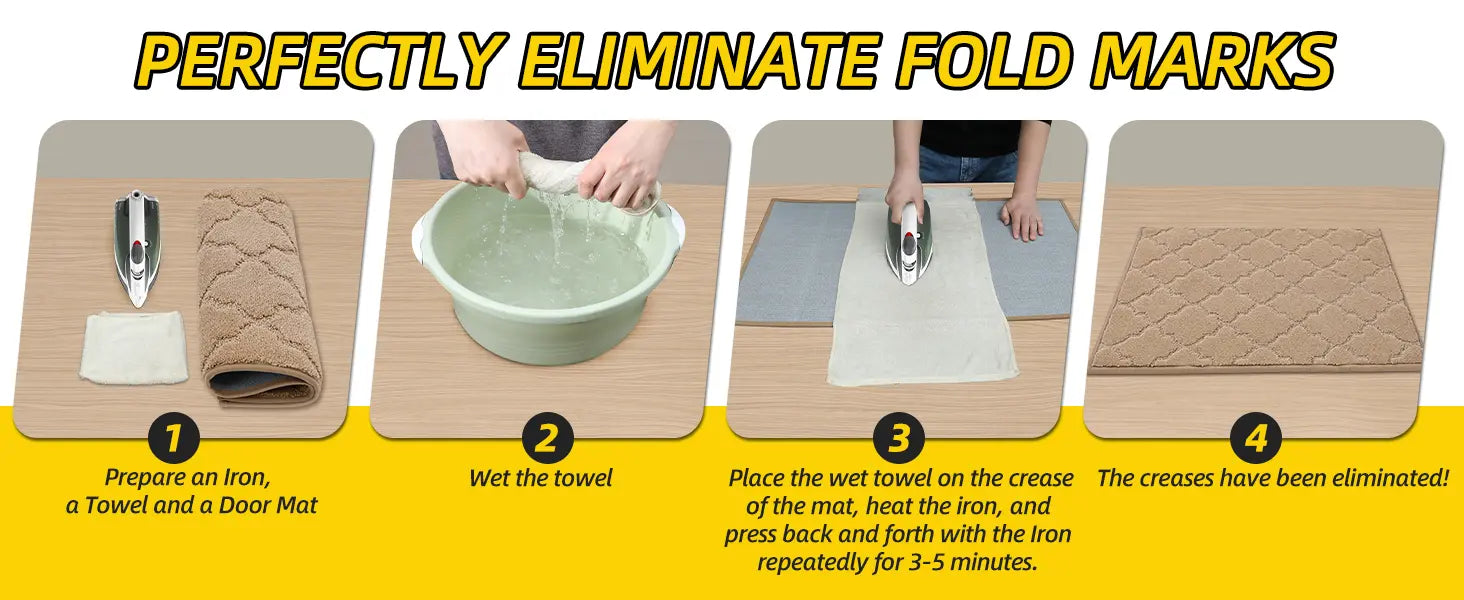 PERFECTLY ELIMINATE FOLD MARKS

1
Prepare an Iron, a Towel and a Door Mat

2
Wet the towel

3
Place the wet towel on the crease of the mat, heat the iron, and press back and forth with the Iron repeatedly for 3-5 minutes.

4
The creases have been eliminated!