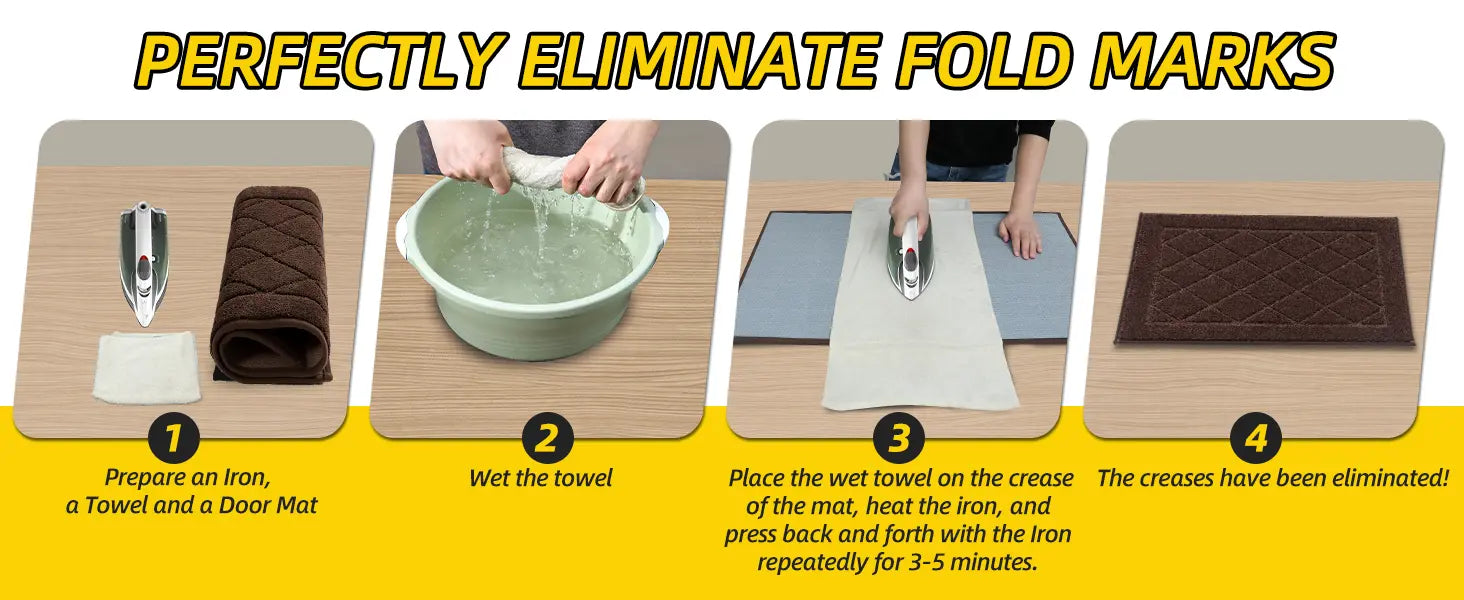 PERFECTLY ELIMINATE FOLD MARKS

1
Prepare an Iron, a Towel and a Door Mat

2
Wet the towel

3
Place the wet towel on the crease of the mat, heat the iron, and press back and forth with the Iron repeatedly for 3-5 minutes.

4
The creases have been eliminated!