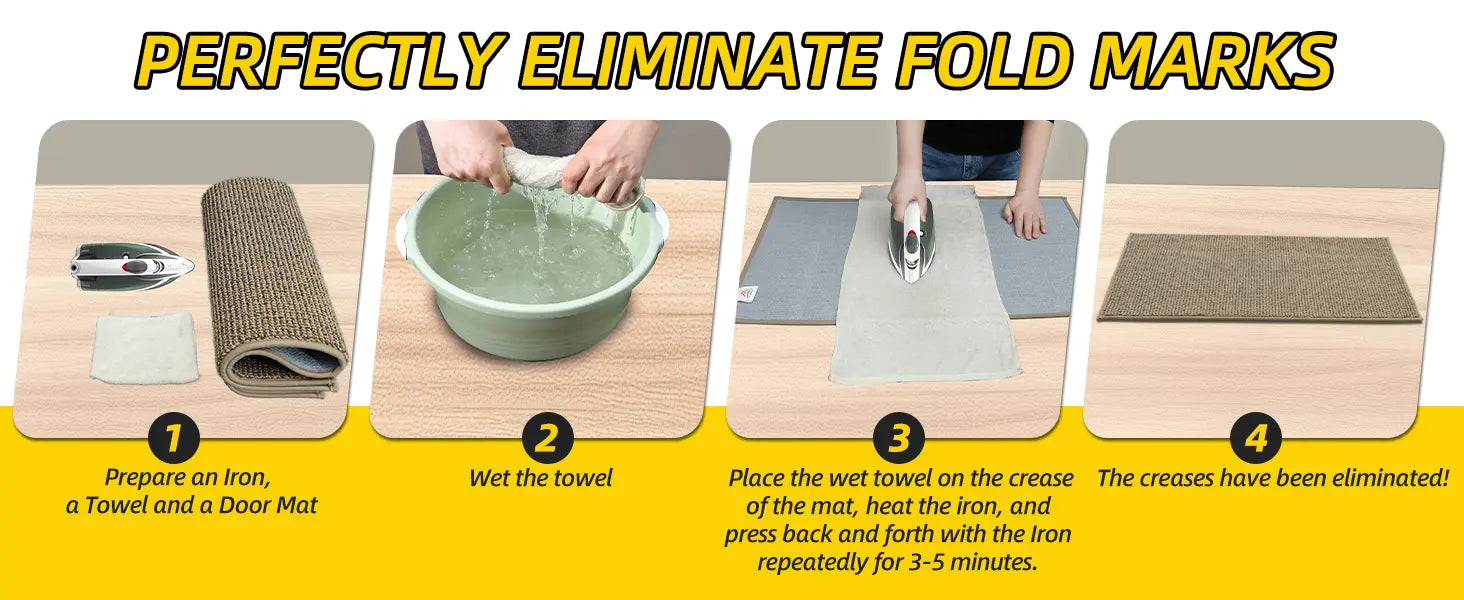 PERFECTLY ELIMINATE FOLD MARKS

1
Prepare an Iron, a Towel and a Door Mat

2
Wet the towel

3
Place the wet towel on the crease of the mat, heat the iron, and press back and forth with the Iron repeatedly for 3-5 minutes.

4
The creases have been eliminated!