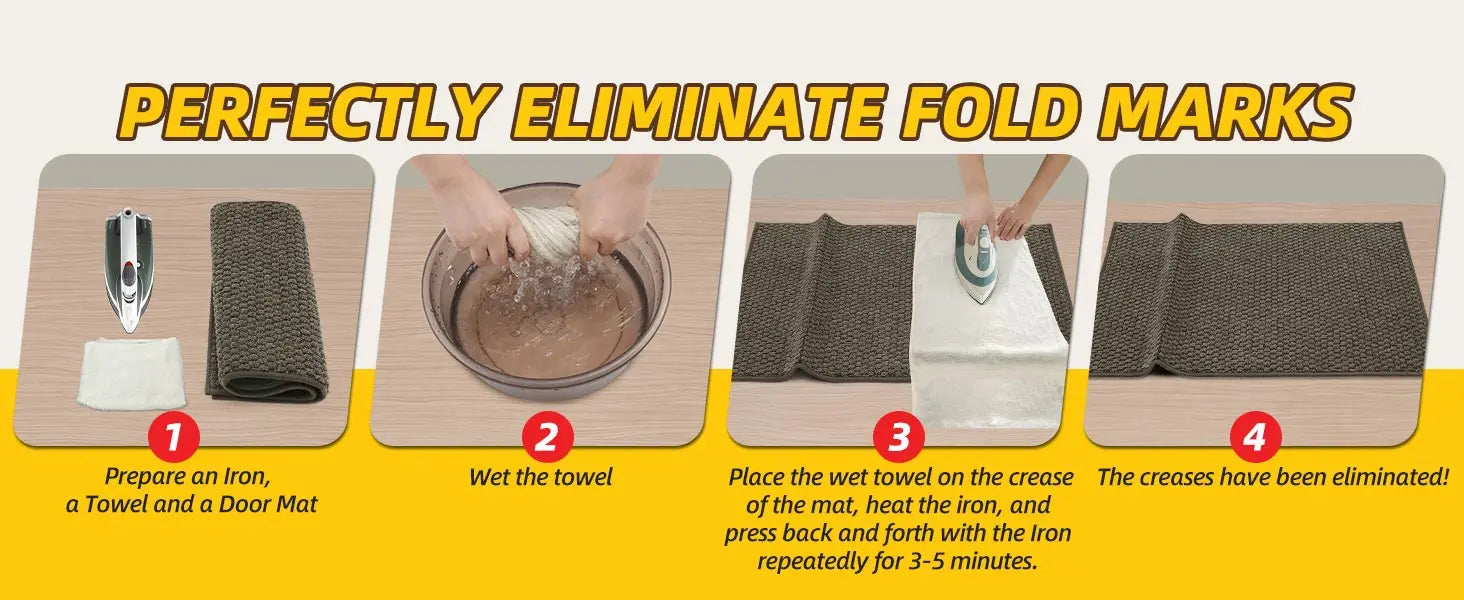 PERFECTLY ELIMINATE FOLD MARKS

1
Prepare an Iron, a Towel and a Door Mat

2
Wet the towel

3
Place the wet towel on the crease of the mat, heat the iron, and press back and forth with the Iron repeatedly for 3-5 minutes.

4
The creases have been eliminated!