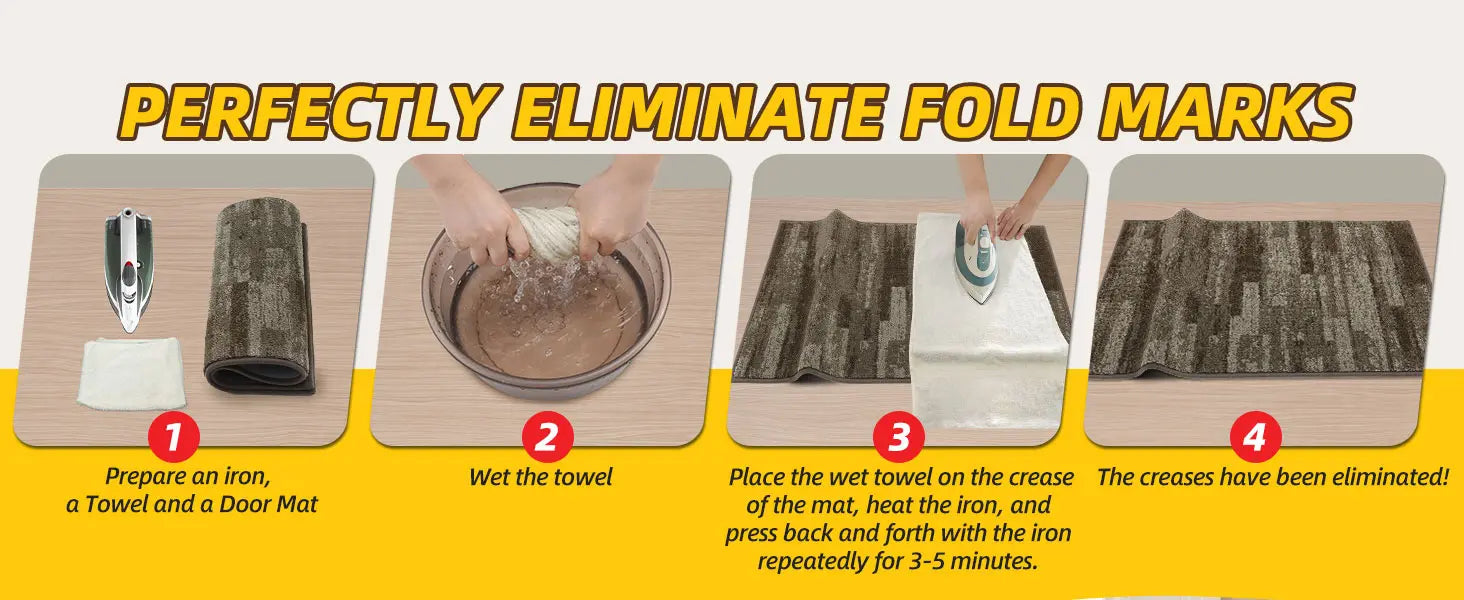 PERFECTLY ELIMINATE FOLD MARKS

1
Prepare an iron, a Towel and a Door Mat

2
Wet the towel

3
Place the wet towel on the crease of the mat, heat the iron, and press back and forth with the iron repeatedly for 3-5 minutes.

4
The creases have been eliminated!