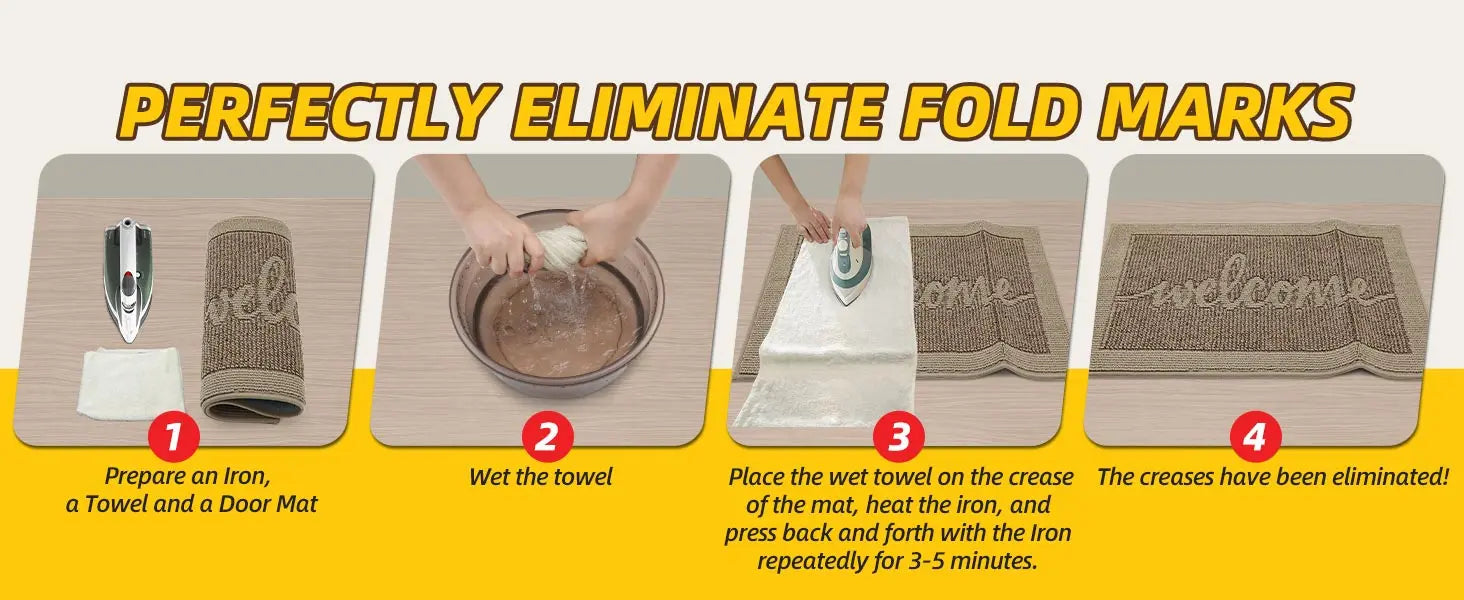 PERFECTLY ELIMINATE FOLD MARKS

welc

1
Prepare an Iron, a Towel and a Door Mat

2
Wet the towel

come

3
Place the wet towel on the crease of the mat, heat the iron, and press back and forth with the Iron repeatedly for 3-5 minutes.

welcome

4
The creases have been eliminated!