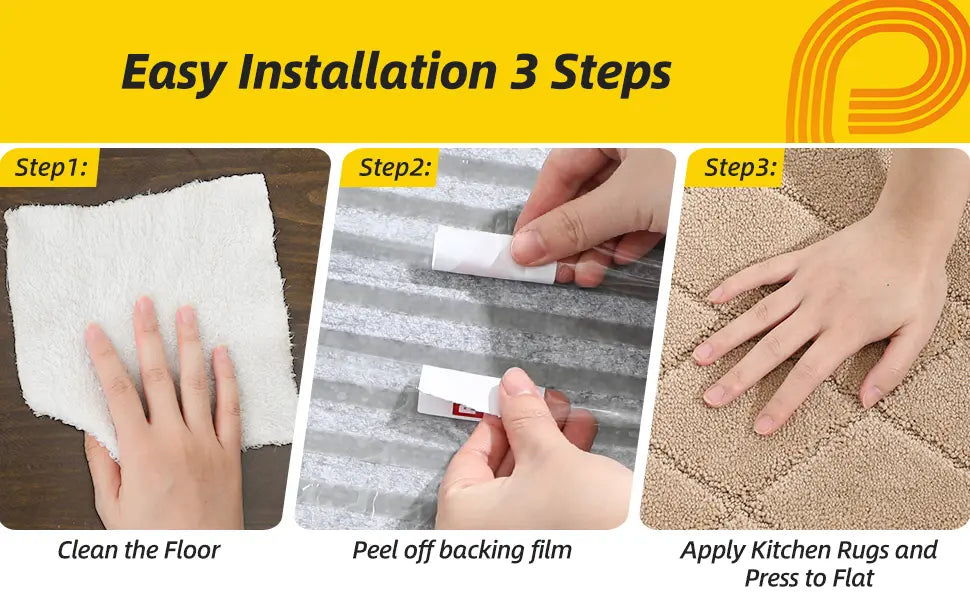 Easy Installation 3 Steps

Step1:

Clean the Floor

Step2:

Peel off backing film

Step3:

Apply Kitchen Rugs and Press to Flat