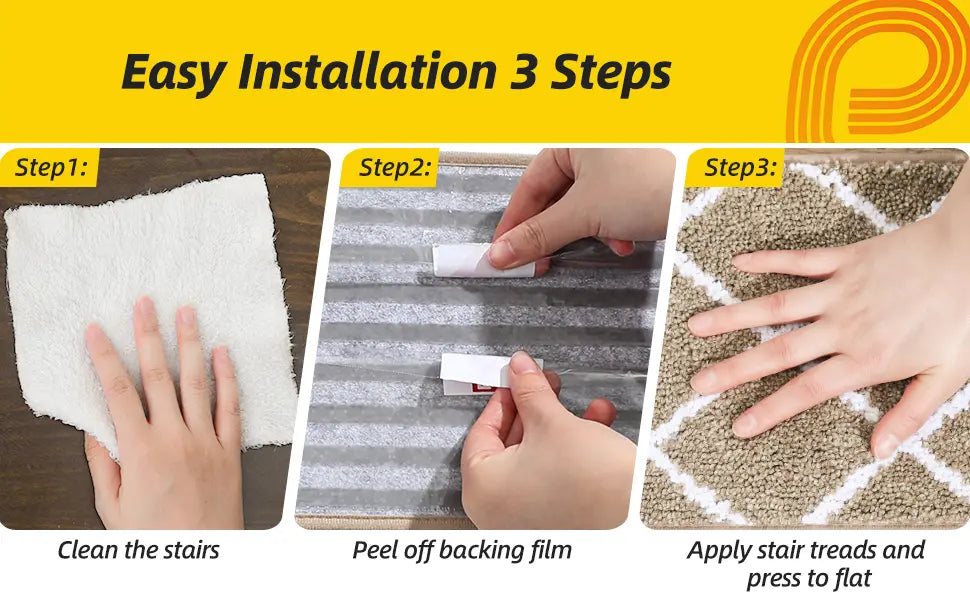 Easy Installation 3 Steps

Step1:

Clean the stairs

Step2:

Peel off backing film

Step3:

Apply stair treads and press to flat