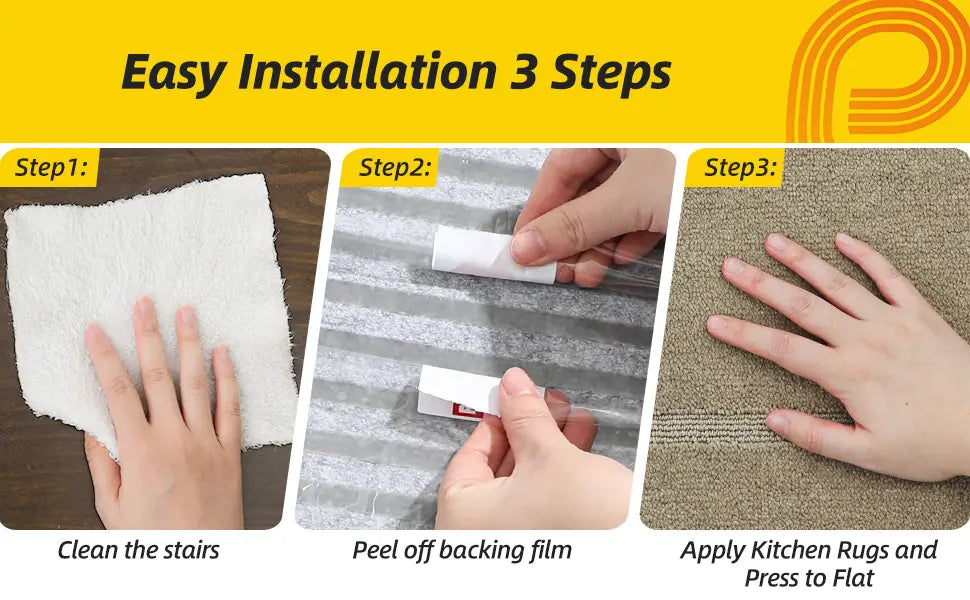 Easy Installation 3 Steps

Step1:

Clean the stairs

Step2:

Peel off backing film

Step3:

Apply Kitchen Rugs and Press to Flat