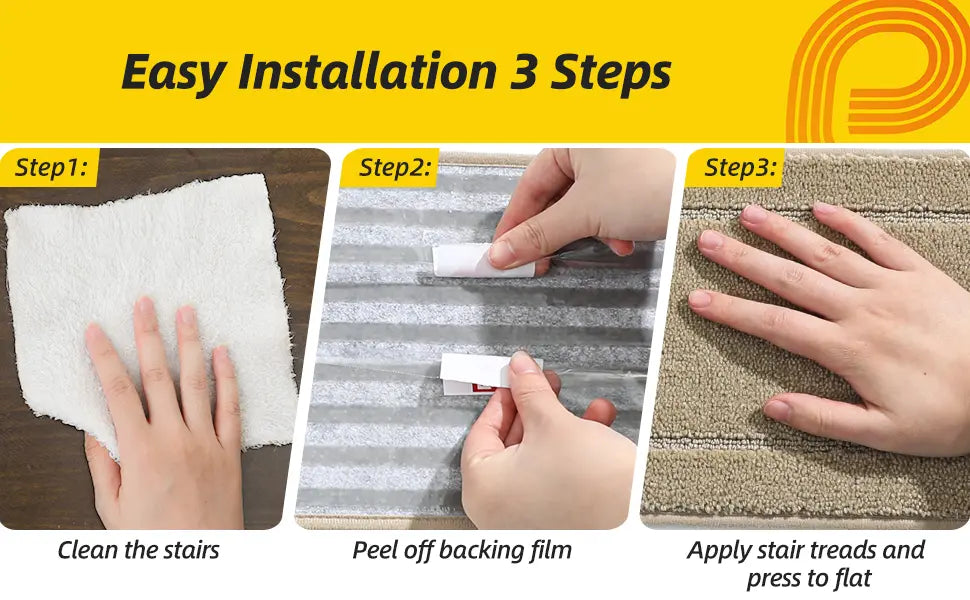 Easy Installation 3 Steps

Step1:

Clean the stairs

Step2:

Peel off backing film

Step3:

Apply stair treads and press to flat